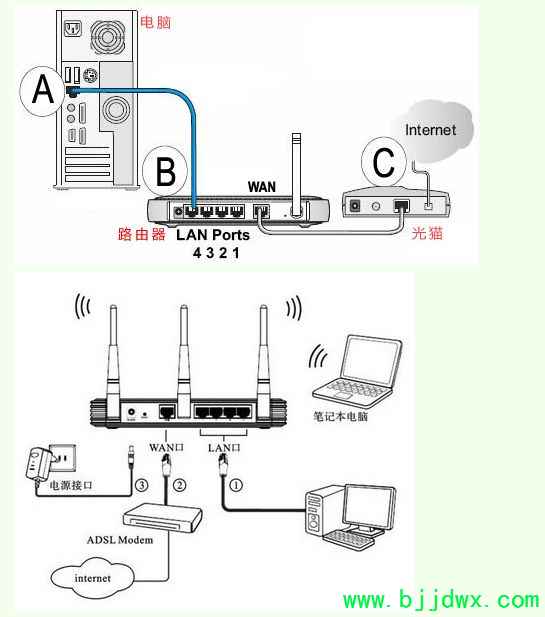 电脑
A
Internet
B
C
WAN
路由器
LAN Ports
4 3 2 1
光猫

笔记本电脑
WAN口
LAN口
电源接口
③
②
①
ADSL Modem
internet
www.bjjdwx.com